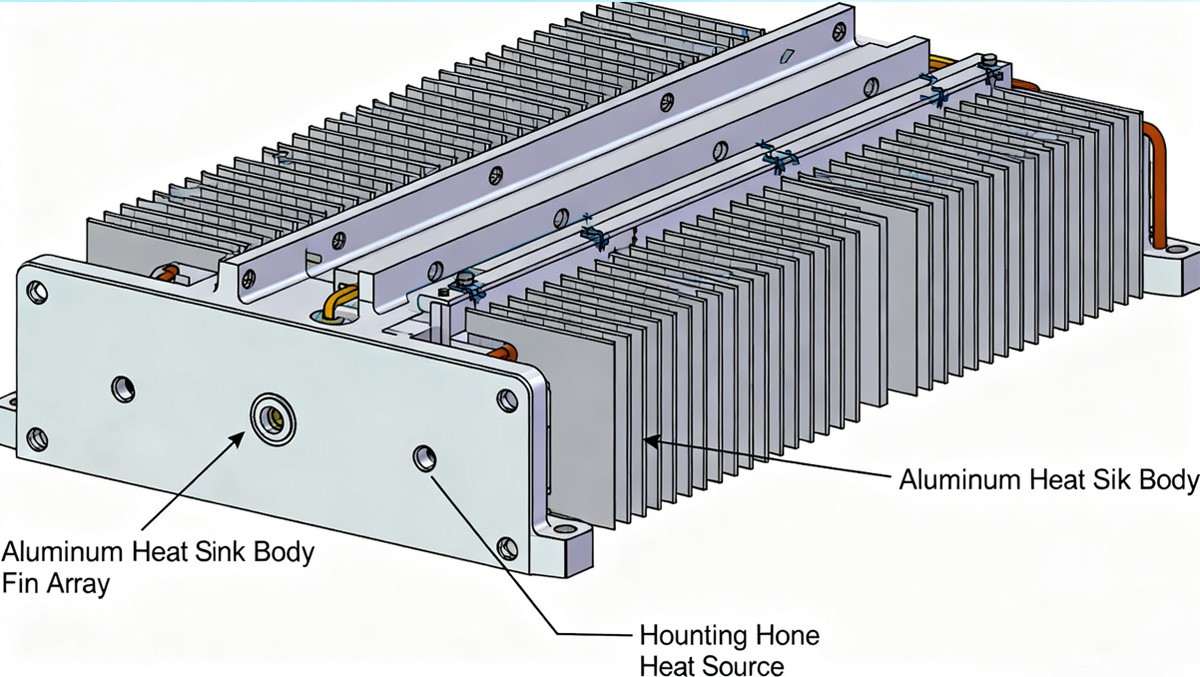 Aluminum Heat Sik Body

Aluminum Heat Sink Body
Fin Array

Hounting Hone
Heat Source